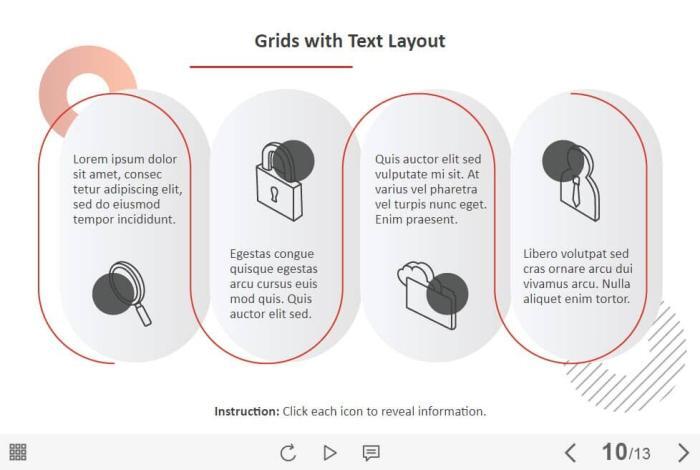 Grids with Text Layout

Lorem ipsum dolor sit amet, consec tetur adipiscing elit, sed do eiusmod tempor incididunt.

Egestas congue quisque egestas arcu cursus euis mod quis. Quis auctor elit sed.

Quis auctor elit sed vulputate mi sit. At varius vel pharetra vel turpis nunc eget. Enim praesent.

Libero volutpat sed cras ornare arcu dui vivamus arcu. Nulla aliquet enim tortor.

Instruction: Click each icon to reveal information.

10/13