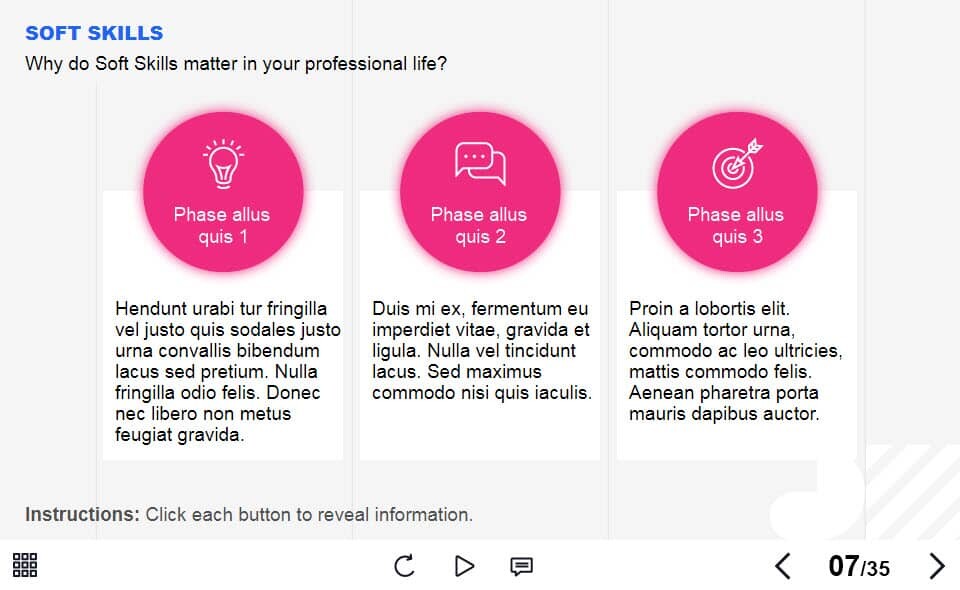 SOFT SKILLS
Why do Soft Skills matter in your professional life?

Phase allus quis 1

Hendunt urabi tur fringilla vel justo quis sodales justo urna convallis bibendum lacus sed pretium. Nulla fringilla odio felis. Donec nec libero non metus feugiat gravida.

Phase allus quis 2

Duis mi ex, fermentum eu imperdiet vitae, gravida et ligula. Nulla vel tincidunt lacus. Sed maximus commodo nisi quis iaculis.

Phase allus quis 3

Proin a lobortis elit. Aliquam tortor urna, commodo ac leo ultricies, mattis commodo felis. Aenean pharetra porta mauris dapibus auctor.

Instructions: Click each button to reveal information.

07/35