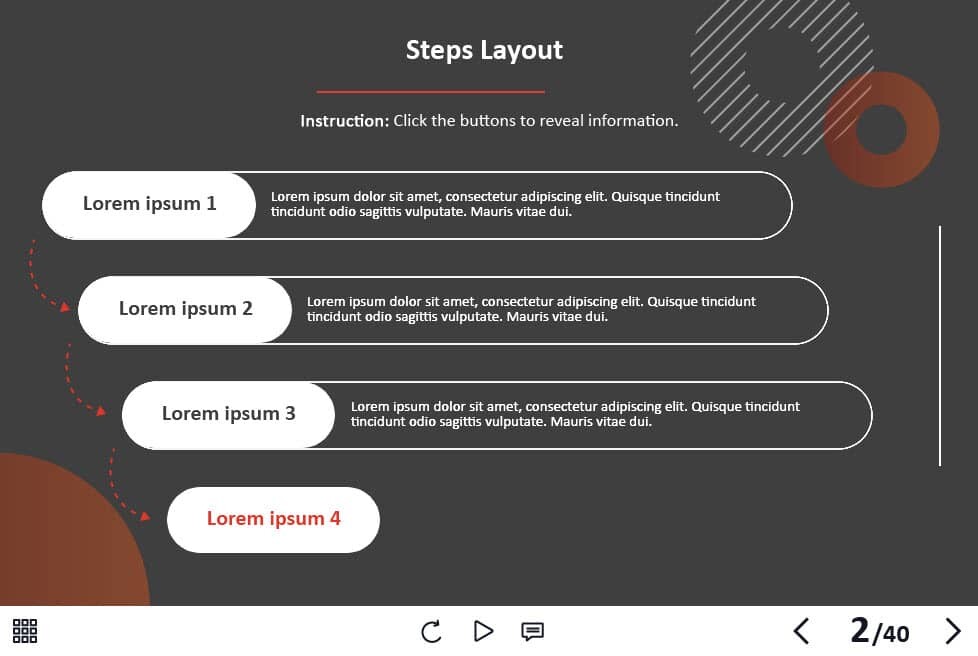 Steps Layout

Instruction: Click the buttons to reveal information.

Lorem ipsum 1

Lorem ipsum dolor sit amet, consectetur adipiscing elit. Quisque tincidunt tincidunt odio sagittis vulputate. Mauris vitae dui.

Lorem ipsum 2

Lorem ipsum dolor sit amet, consectetur adipiscing elit. Quisque tincidunt tincidunt odio sagittis vulputate. Mauris vitae dui.

Lorem ipsum 3

Lorem ipsum dolor sit amet, consectetur adipiscing elit. Quisque tincidunt tincidunt odio sagittis vulputate. Mauris vitae dui.

Lorem ipsum 4

2/40