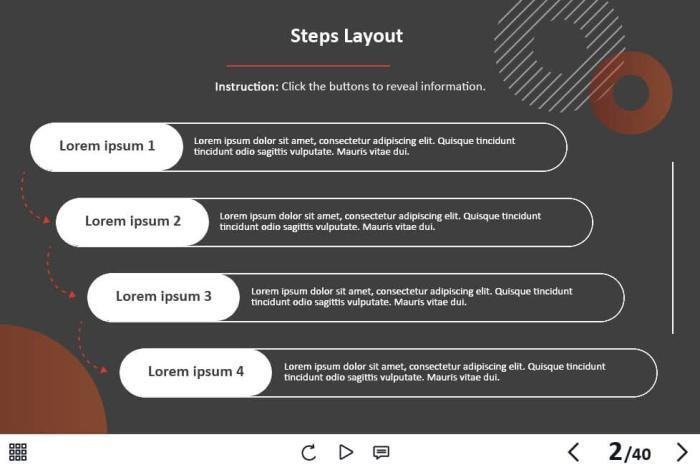 Steps Layout

Instruction: Click the buttons to reveal information.

Lorem ipsum 1

Lorem ipsum dolor sit amet, consectetur adipiscing elit. Quisque tincidunt tincidunt odio sagittis vulputate. Mauris vitae dui.

Lorem ipsum 2

Lorem ipsum dolor sit amet, consectetur adipiscing elit. Quisque tincidunt tincidunt odio sagittis vulputate. Mauris vitae dui.

Lorem ipsum 3

Lorem ipsum dolor sit amet, consectetur adipiscing elit. Quisque tincidunt tincidunt odio sagittis vulputate. Mauris vitae dui.

Lorem ipsum 4

Lorem ipsum dolor sit amet, consectetur adipiscing elit. Quisque tincidunt tincidunt odio sagittis vulputate. Mauris vitae dui.

2/40