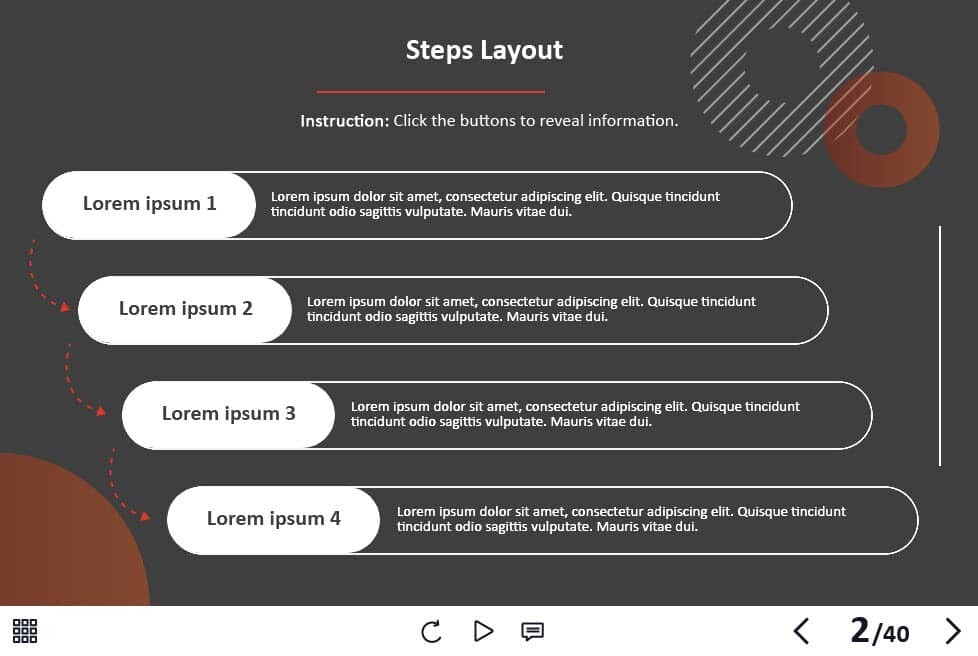 Steps Layout

Instruction: Click the buttons to reveal information.

Lorem ipsum 1

Lorem ipsum dolor sit amet, consectetur adipiscing elit. Quisque tincidunt tincidunt odio sagittis vulputate. Mauris vitae dui.

Lorem ipsum 2

Lorem ipsum dolor sit amet, consectetur adipiscing elit. Quisque tincidunt tincidunt odio sagittis vulputate. Mauris vitae dui.

Lorem ipsum 3

Lorem ipsum dolor sit amet, consectetur adipiscing elit. Quisque tincidunt tincidunt odio sagittis vulputate. Mauris vitae dui.

Lorem ipsum 4

Lorem ipsum dolor sit amet, consectetur adipiscing elit. Quisque tincidunt tincidunt odio sagittis vulputate. Mauris vitae dui.

2/40