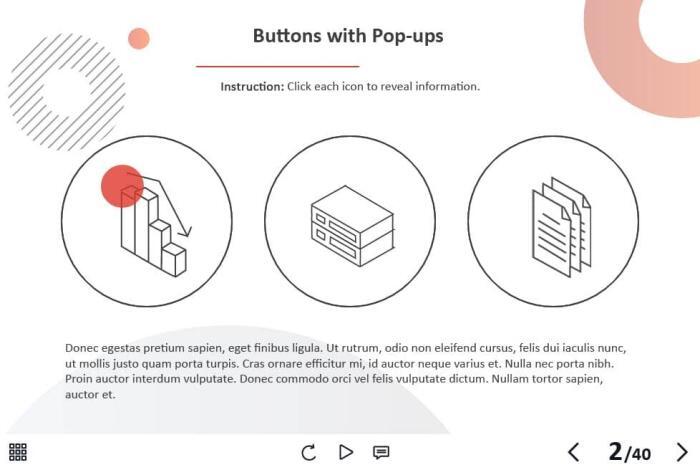 Buttons with Pop-ups

Instruction: Click each icon to reveal information.

Donec egestas pretium sapien, eget finibus ligula. Ut rutrum, odio non eleifend cursus, felis dui iaculis nunc, ut mollis justo quam porta turpis. Cras ornare efficitur mi, id auctor neque varius et. Nulla nec porta nibh. Proin auctor interdum vulputate. Donec commodo orci vel felis vulputate dictum. Nullam tortor sapien, auctor et.

2/40