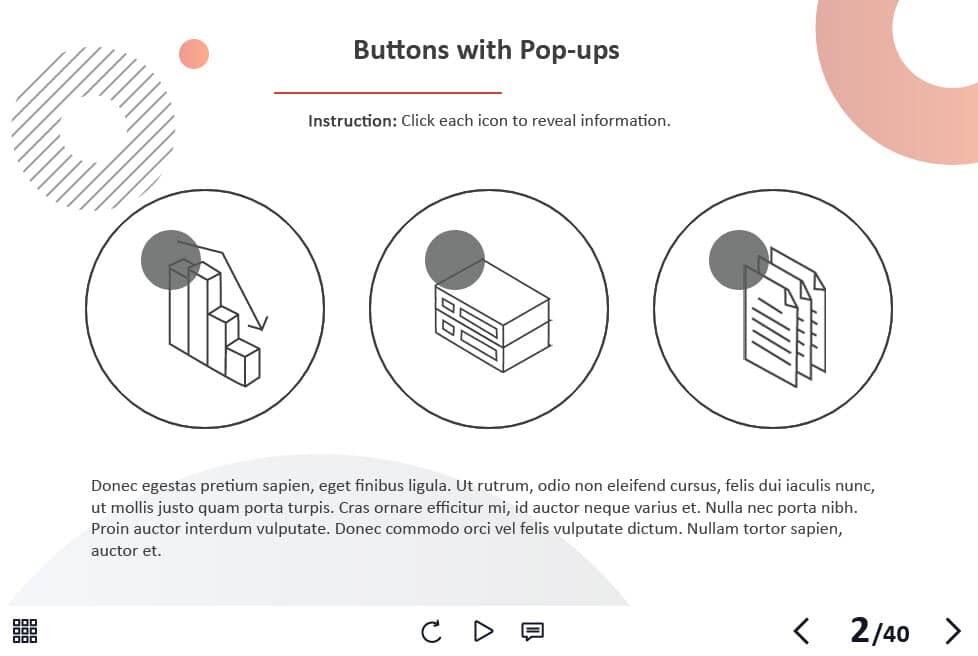 Buttons with Pop-ups

Instruction: Click each icon to reveal information.

Donec egestas pretium sapien, eget finibus ligula. Ut rutrum, odio non eleifend cursus, felis dui iaculis nunc, ut mollis justo quam porta turpis. Cras ornare efficitur mi, id auctor neque varius et. Nulla nec porta nibh. Proin auctor interdum vulputate. Donec commodo orci vel felis vulputate dictum. Nullam tortor sapien, auctor et.

2/40