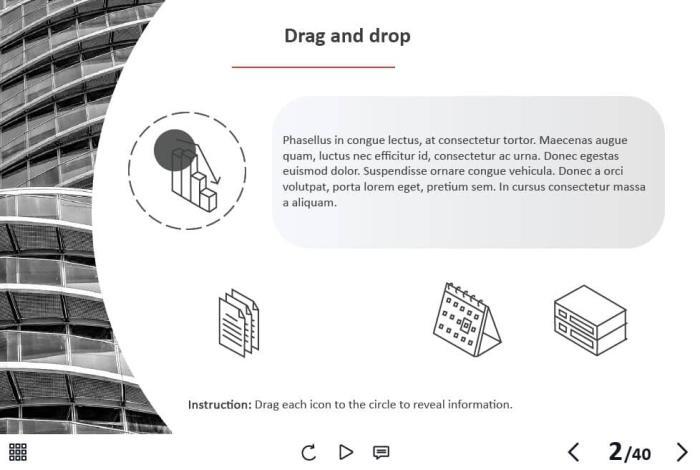 Drag and drop

Phasellus in congue lectus, at consectetur tortor. Maecenas augue quam, luctus nec efficitur id, consectetur ac urna. Donec egestas euismod dolor. Suspendisse ornare congue vehicula. Donec a orci volutpat, porta lorem eget, pretium sem. In cursus consectetur massa a aliquam.

Instruction: Drag each icon to the circle to reveal information.

2/40