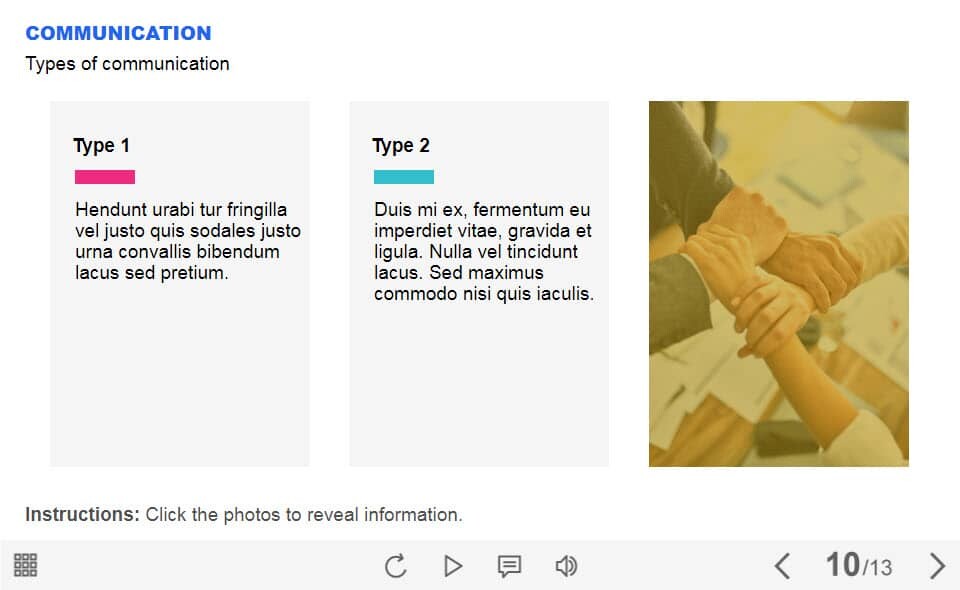 COMMUNICATION

Types of communication

Type 1

Hendunt urabi tur fringilla vel justo quis sodales justo urna convallis bibendum lacus sed pretium.

Type 2

Duis mi ex, fermentum eu imperdiet vitae, gravida et ligula. Nulla vel tincidunt lacus. Sed maximus commodo nisi quis iaculis.

Instructions: Click the photos to reveal information.

10/13