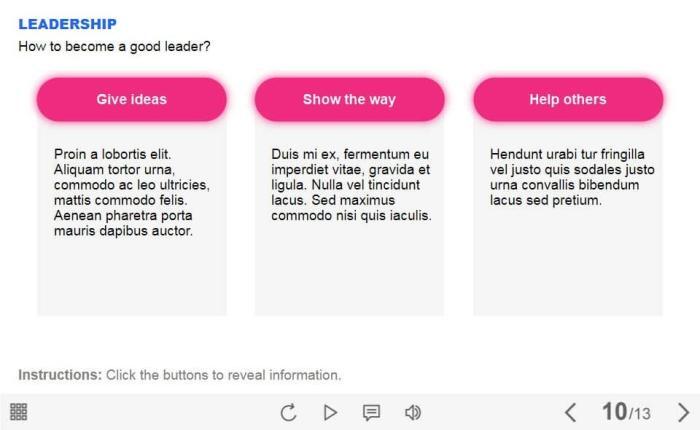 LEADERSHIP

How to become a good leader?

Give ideas

Proin a lobortis elit. Aliquam tortor urna, commodo ac leo ultricies, mattis commodo felis. Aenean pharetra porta mauris dapibus auctor.

Show the way

Duis mi ex, fermentum eu imperdiet vitae, gravida et ligula. Nulla vel tincidunt lacus. Sed maximus commodo nisi quis iaculis.

Help others

Hendunt urabi tur fringilla vel justo quis sodales justo urna convallis bibendum lacus sed pretium.

Instructions: Click the buttons to reveal information.

10/13