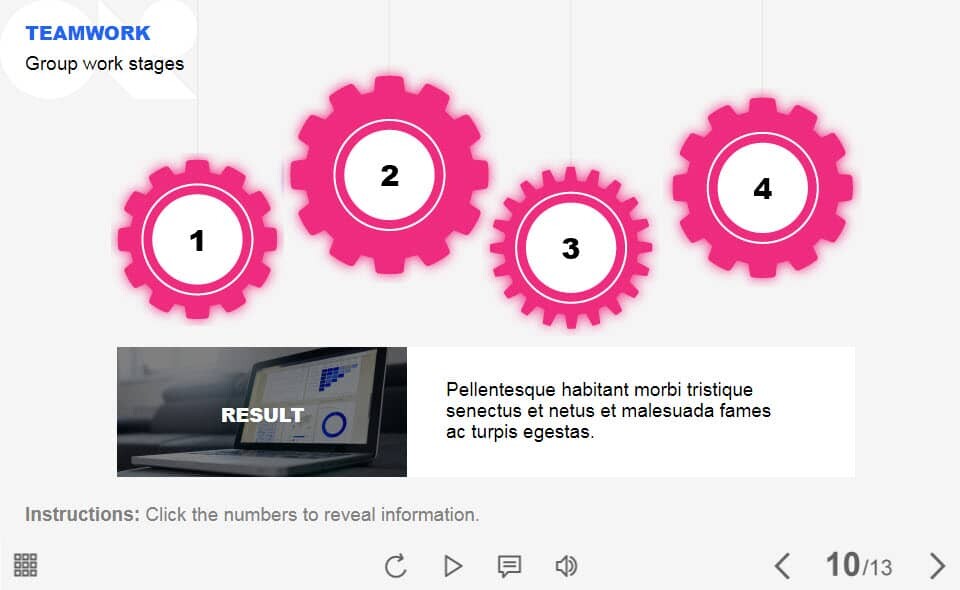 TEAMWORK
Group work stages

1

2

3

4

RESULT

Pellentesque habitant morbi tristique senectus et netus et malesuada fames ac turpis egestas.

Instructions: Click the numbers to reveal information.

10/13