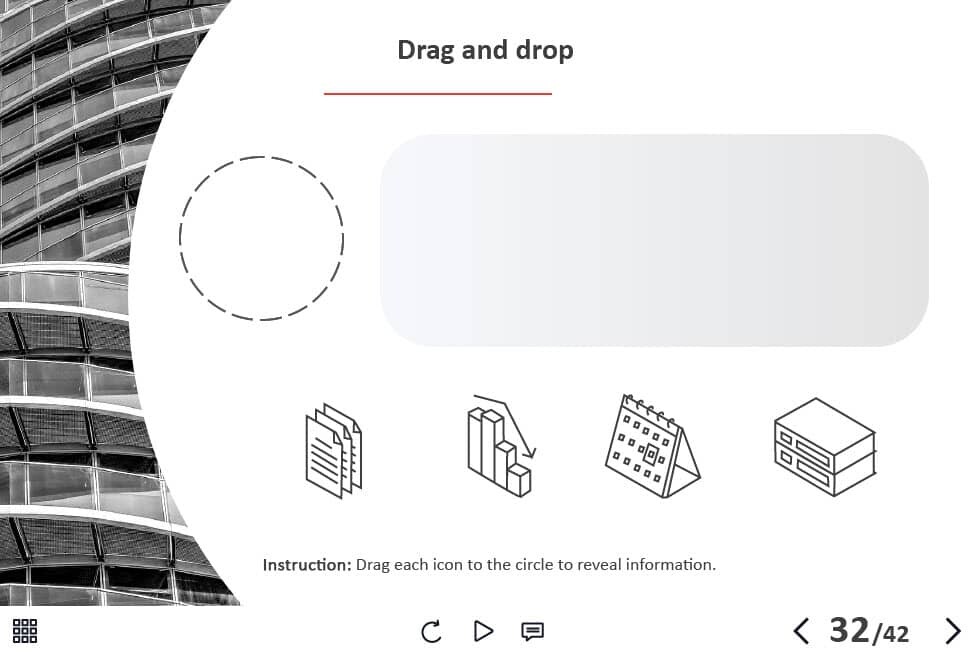 Drag and drop

Instruction: Drag each icon to the circle to reveal information.

32/42