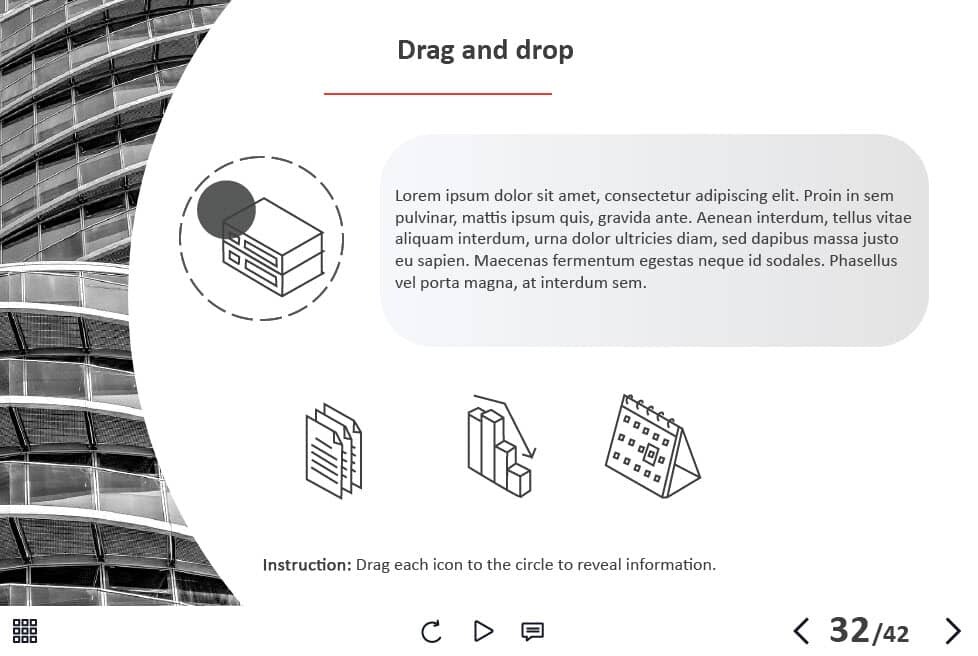 Drag and drop

Lorem ipsum dolor sit amet, consectetur adipiscing elit. Proin in sem pulvinar, mattis ipsum quis, gravida ante. Aenean interdum, tellus vitae aliquam interdum, urna dolor ultricies diam, sed dapibus massa justo eu sapien. Maecenas fermentum egestas neque id sodales. Phasellus vel porta magna, at interdum sem.

Instruction: Drag each icon to the circle to reveal information.

32/42