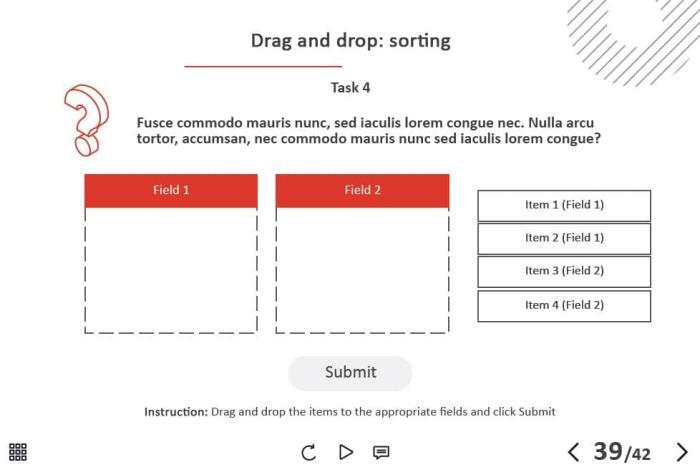 Drag and drop: sorting

Task 4

Fusce commodo mauris nunc, sed iaculis lorem congue nec. Nulla arcu tortor, accumsan, nec commodo mauris nunc sed iaculis lorem congue?

Field 1

Field 2

Item 1 (Field 1)

Item 2 (Field 1)

Item 3 (Field 2)

Item 4 (Field 2)

Submit

Instruction: Drag and drop the items to the appropriate fields and click Submit

39/42