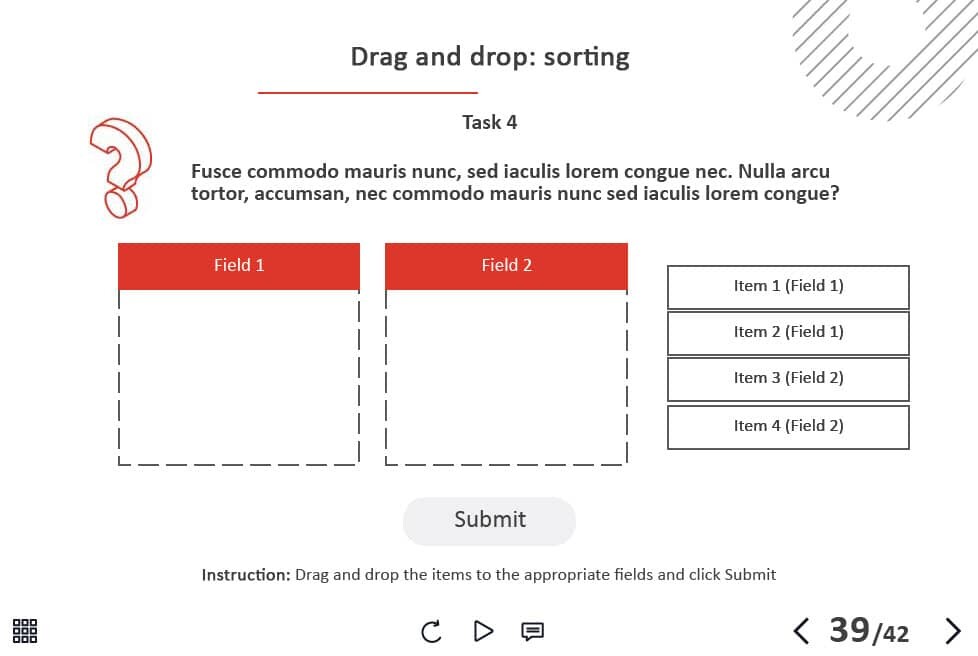 Drag and drop: sorting

Task 4

Fusce commodo mauris nunc, sed iaculis lorem congue nec. Nulla arcu tortor, accumsan, nec commodo mauris nunc sed iaculis lorem congue?

Field 1

Field 2

Item 1 (Field 1)

Item 2 (Field 1)

Item 3 (Field 2)

Item 4 (Field 2)

Submit

Instruction: Drag and drop the items to the appropriate fields and click Submit

39/42