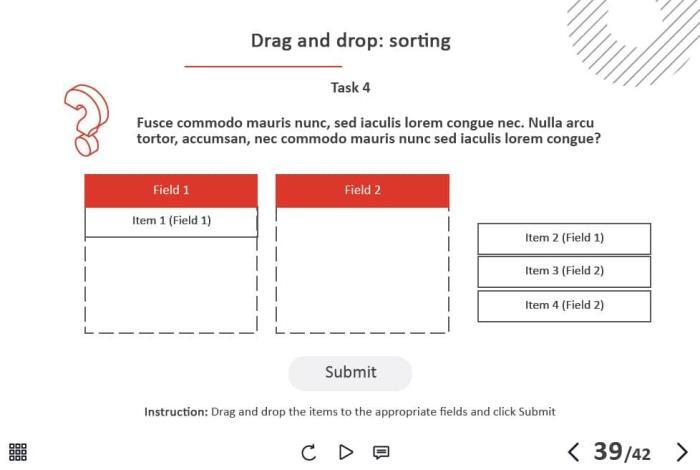 Drag and drop: sorting

Task 4

Fusce commodo mauris nunc, sed iaculis lorem congue nec. Nulla arcu tortor, accumsan, nec commodo mauris nunc sed iaculis lorem congue?

Field 1

Item 1 (Field 1)

Field 2

Item 2 (Field 1)

Item 3 (Field 2)

Item 4 (Field 2)

Submit

Instruction: Drag and drop the items to the appropriate fields and click Submit

39/42