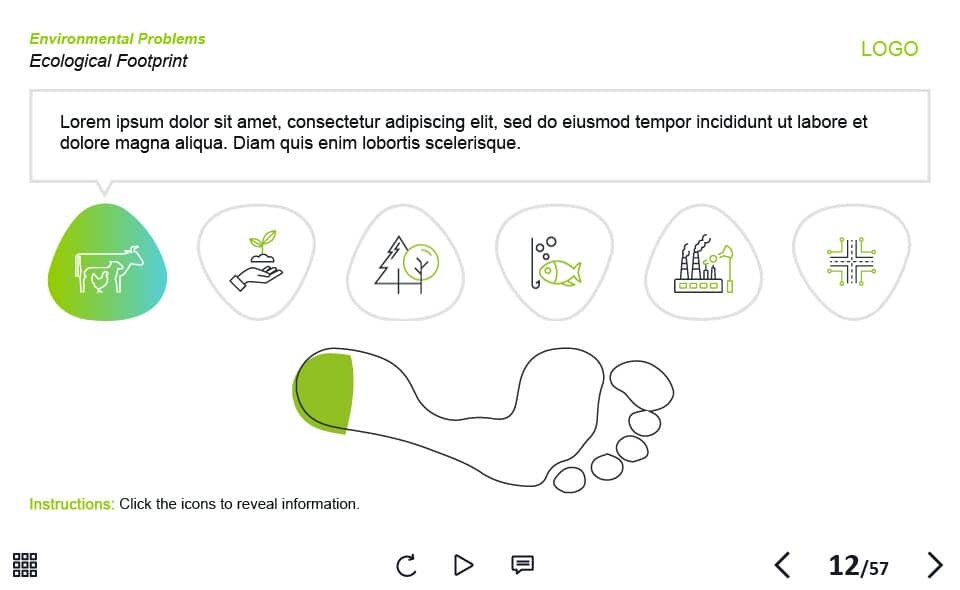 Environmental Problems
Ecological Footprint

LOGO

Lorem ipsum dolor sit amet, consectetur adipiscing elit, sed do eiusmod tempor incididunt ut labore et dolore magna aliqua. Diam quis enim lobortis scelerisque.

Instructions: Click the icons to reveal information.

12/57