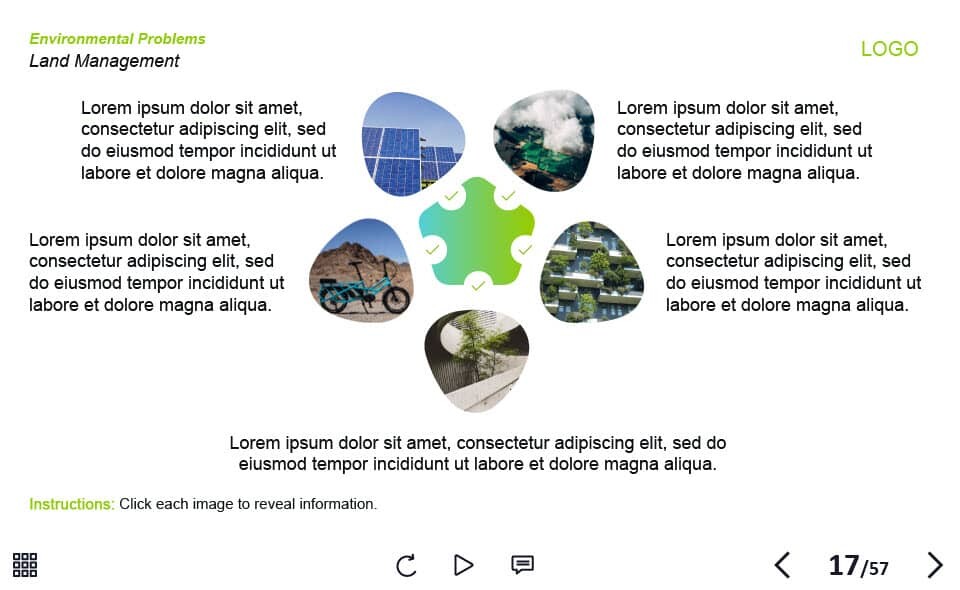 Environmental Problems
Land Management

LOGO

Lorem ipsum dolor sit amet, consectetur adipiscing elit, sed do eiusmod tempor incididunt ut labore et dolore magna aliqua.

Lorem ipsum dolor sit amet, consectetur adipiscing elit, sed do eiusmod tempor incididunt ut labore et dolore magna aliqua.

Lorem ipsum dolor sit amet, consectetur adipiscing elit, sed do eiusmod tempor incididunt ut labore et dolore magna aliqua.

Lorem ipsum dolor sit amet, consectetur adipiscing elit, sed do eiusmod tempor incididunt ut labore et dolore magna aliqua.

Lorem ipsum dolor sit amet, consectetur adipiscing elit, sed do eiusmod tempor incididunt ut labore et dolore magna aliqua.

Instructions: Click each image to reveal information.

17/57