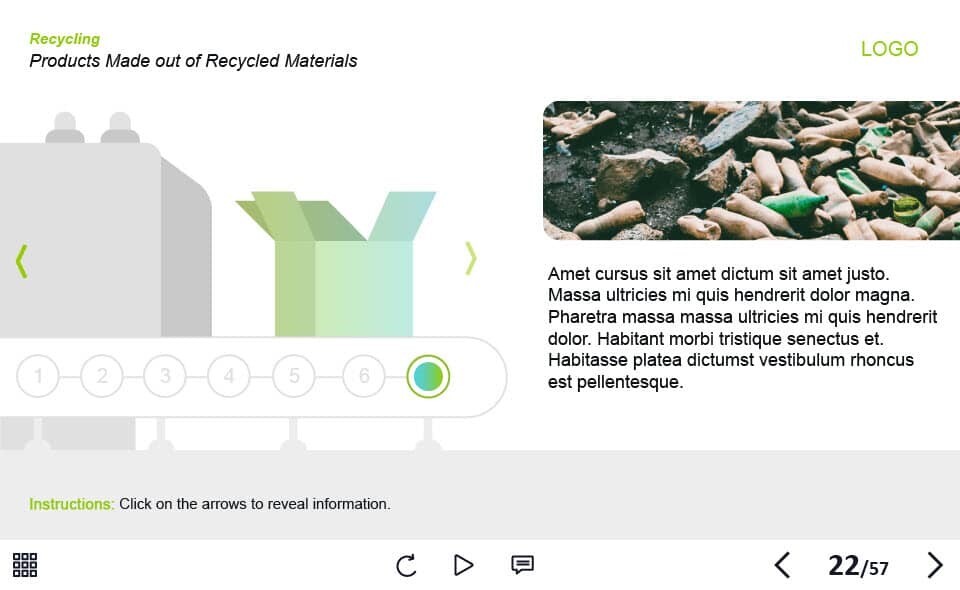 Recycling
Products Made out of Recycled Materials

LOGO

1 2 3 4 5 6

Amet cursus sit amet dictum sit amet justo. Massa ultricies mi quis hendrerit dolor magna. Pharetra massa massa ultricies mi quis hendrerit dolor. Habitant morbi tristique senectus et. Habitasse platea dictumst vestibulum rhoncus est pellentesque.

Instructions: Click on the arrows to reveal information.

22/57