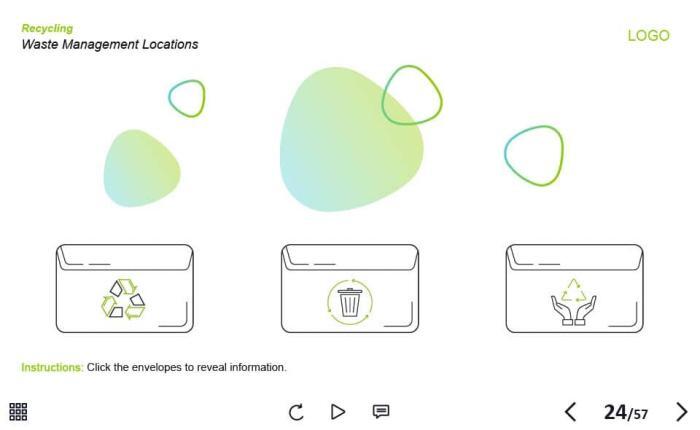 Recycling
Waste Management Locations

LOGO

Instructions: Click the envelopes to reveal information.

24/57