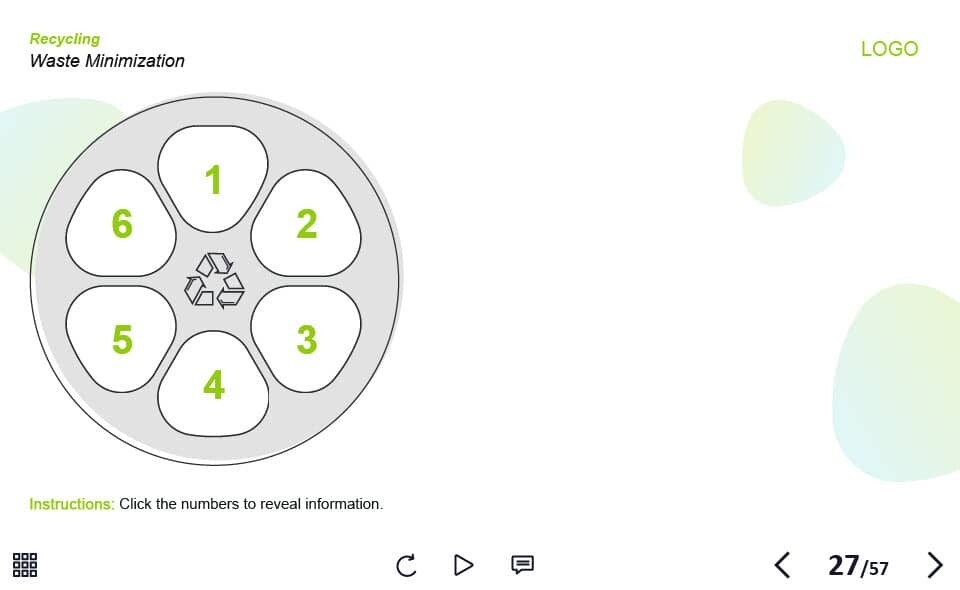 Recycling
Waste Minimization

LOGO

1
2
3
4
5
6

Instructions: Click the numbers to reveal information.

27/57