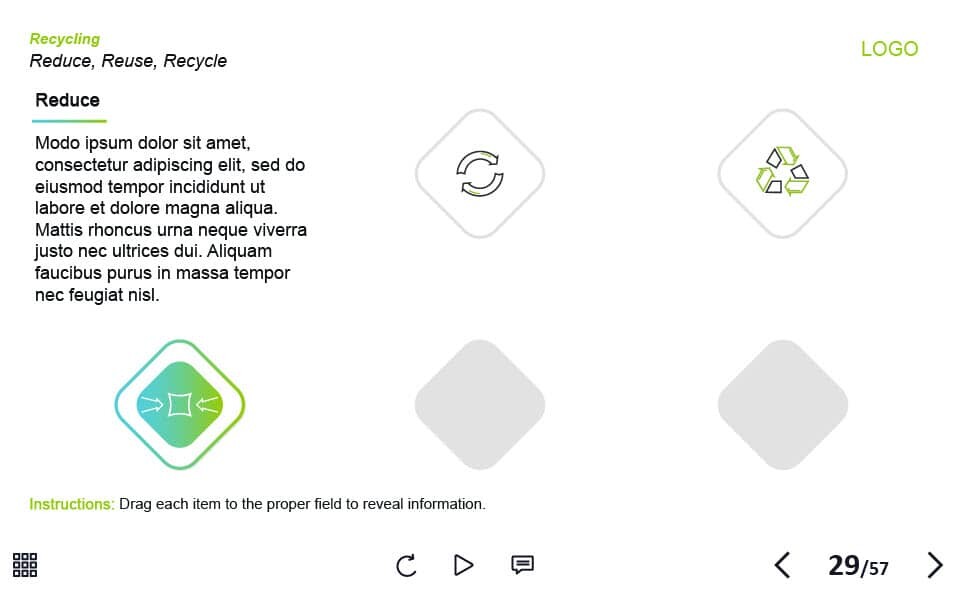 Recycling
Reduce, Reuse, Recycle

LOGO

Reduce

Modo ipsum dolor sit amet, consectetur adipiscing elit, sed do eiusmod tempor incididunt ut labore et dolore magna aliqua. Mattis rhoncus urna neque viverra justo nec ultrices dui. Aliquam faucibus purus in massa tempor nec feugiat nisl.

Instructions: Drag each item to the proper field to reveal information.

29/57