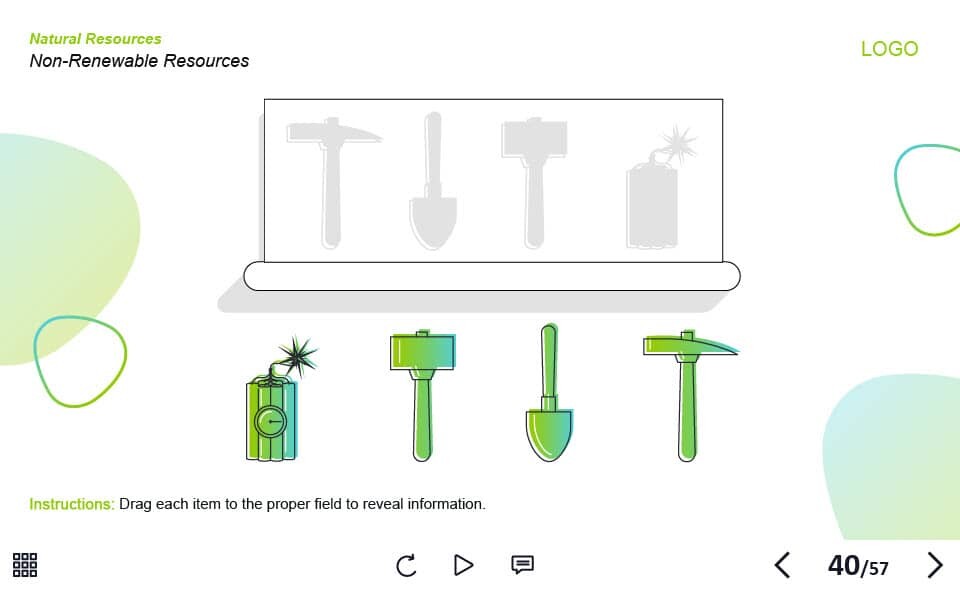 Natural Resources
Non-Renewable Resources

LOGO

Instructions: Drag each item to the proper field to reveal information.

40/57