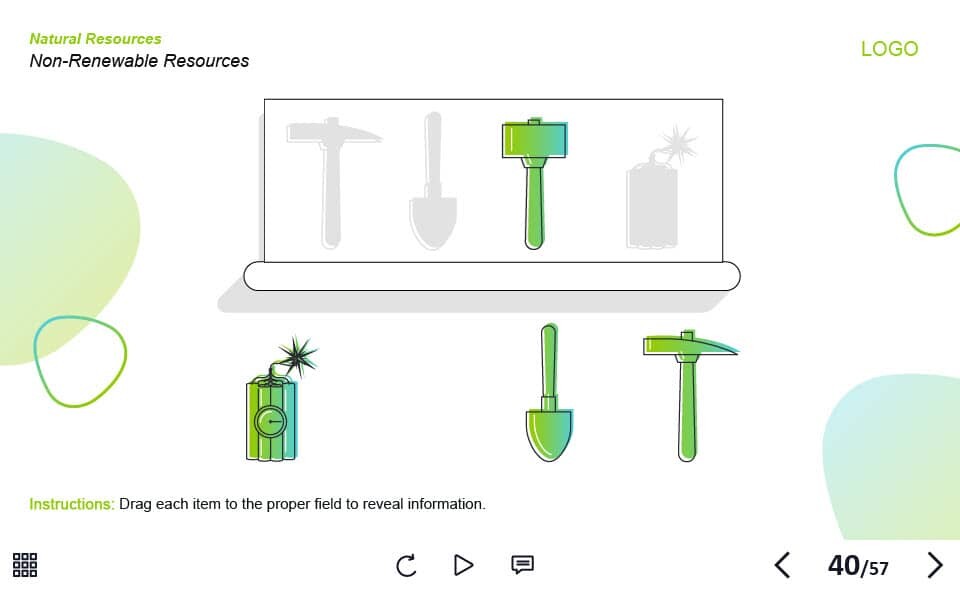 Natural Resources
Non-Renewable Resources

LOGO

Instructions: Drag each item to the proper field to reveal information.

40/57