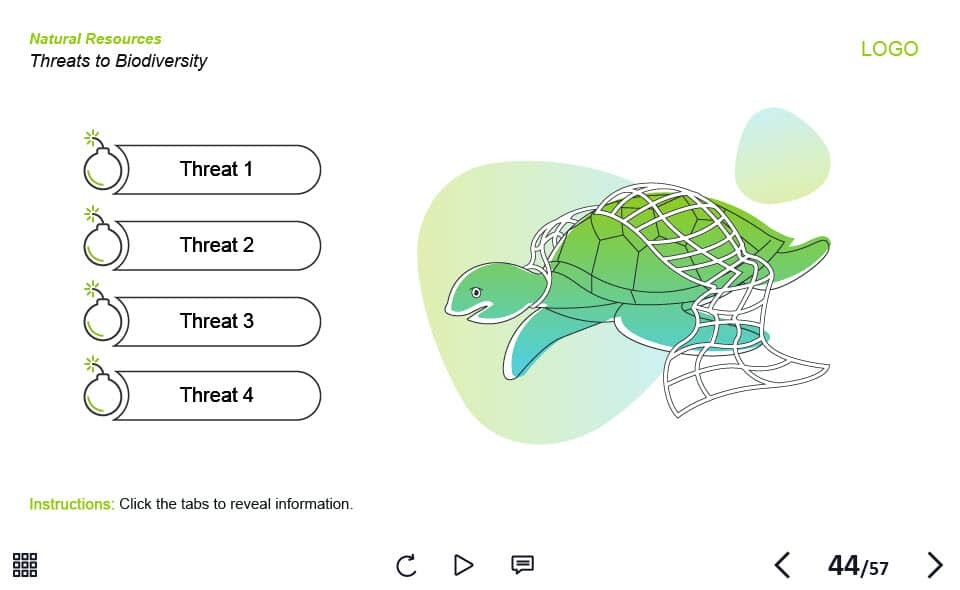 Natural Resources
Threats to Biodiversity

LOGO

Threat 1

Threat 2

Threat 3

Threat 4

Instructions: Click the tabs to reveal information.

44/57