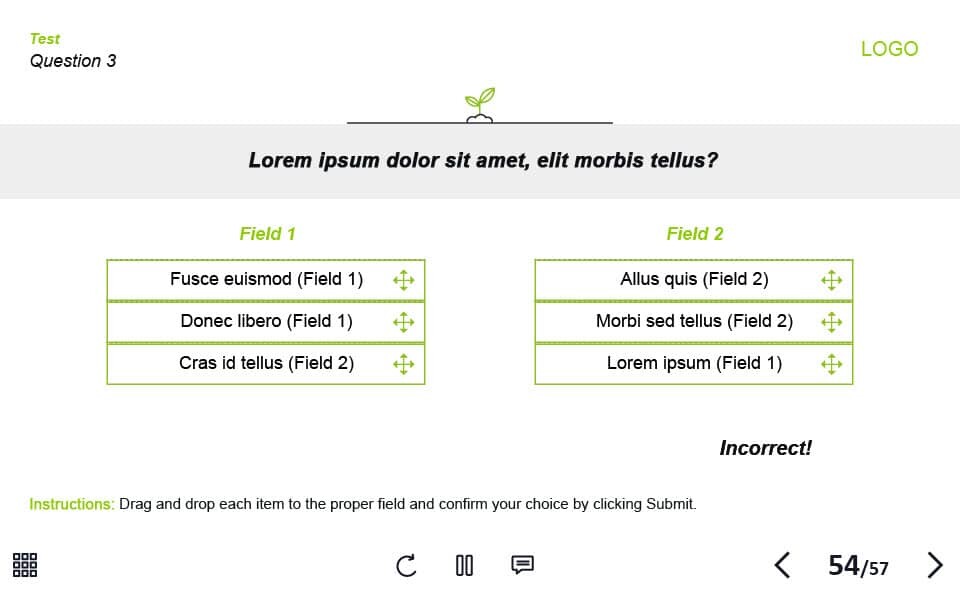 Test
Question 3

LOGO

Lorem ipsum dolor sit amet, elit morbis tellus?

Field 1

Fusce euismod (Field 1)
Donec libero (Field 1)
Cras id tellus (Field 2)

Field 2

Allus quis (Field 2)
Morbi sed tellus (Field 2)
Lorem ipsum (Field 1)

Incorrect!

Instructions: Drag and drop each item to the proper field and confirm your choice by clicking Submit.

54/57