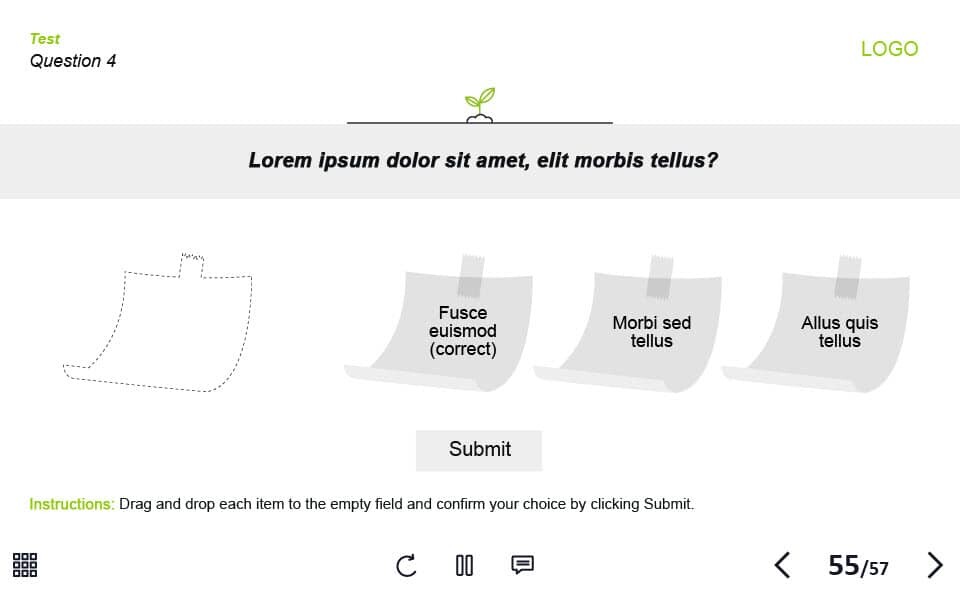 Test
Question 4

LOGO

Lorem ipsum dolor sit amet, elit morbis tellus?

Fusce euismod (correct)

Morbi sed tellus

Allus quis tellus

Submit

Instructions: Drag and drop each item to the empty field and confirm your choice by clicking Submit.

55/57