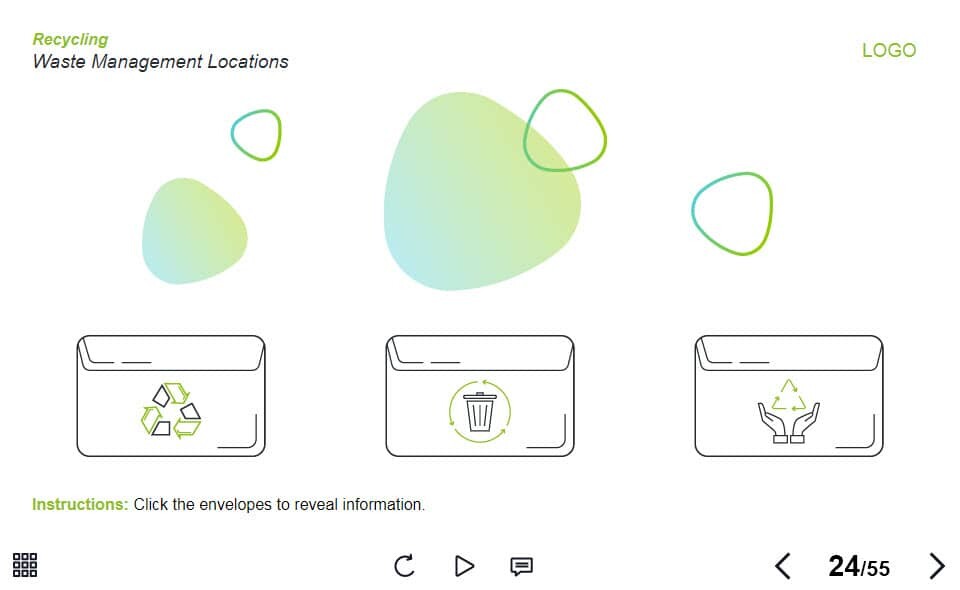 Recycling
Waste Management Locations

LOGO

Instructions: Click the envelopes to reveal information.

24/55