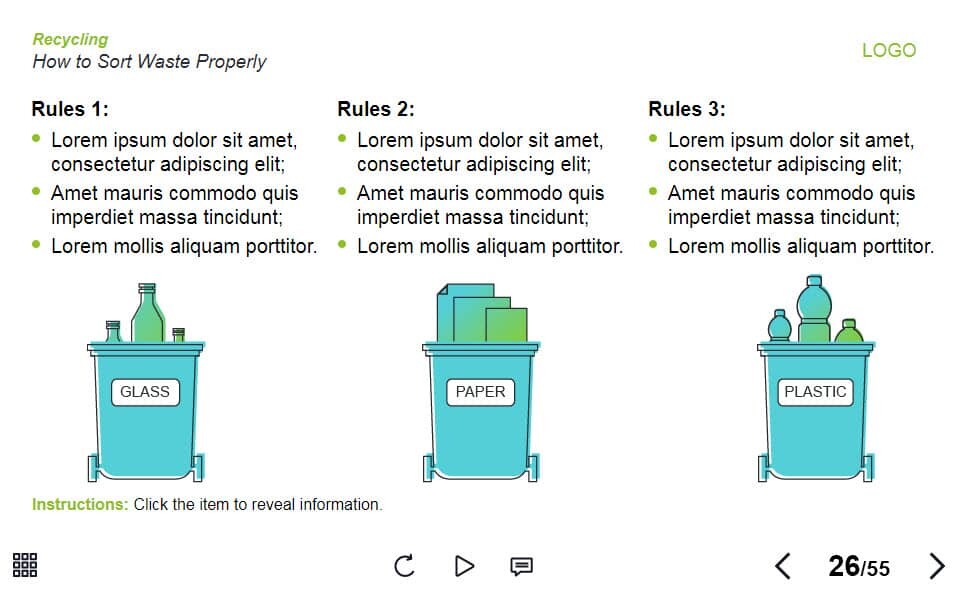 Recycling
How to Sort Waste Properly

LOGO

Rules 1:
- Lorem ipsum dolor sit amet, consectetur adipiscing elit;
- Amet mauris commodo quis imperdiet massa tincidunt;
- Lorem mollis aliquam porttitor.

Rules 2:
- Lorem ipsum dolor sit amet, consectetur adipiscing elit;
- Amet mauris commodo quis imperdiet massa tincidunt;
- Lorem mollis aliquam porttitor.

Rules 3:
- Lorem ipsum dolor sit amet, consectetur adipiscing elit;
- Amet mauris commodo quis imperdiet massa tincidunt;
- Lorem mollis aliquam porttitor.

GLASS

PAPER

PLASTIC

Instructions: Click the item to reveal information.

26/55