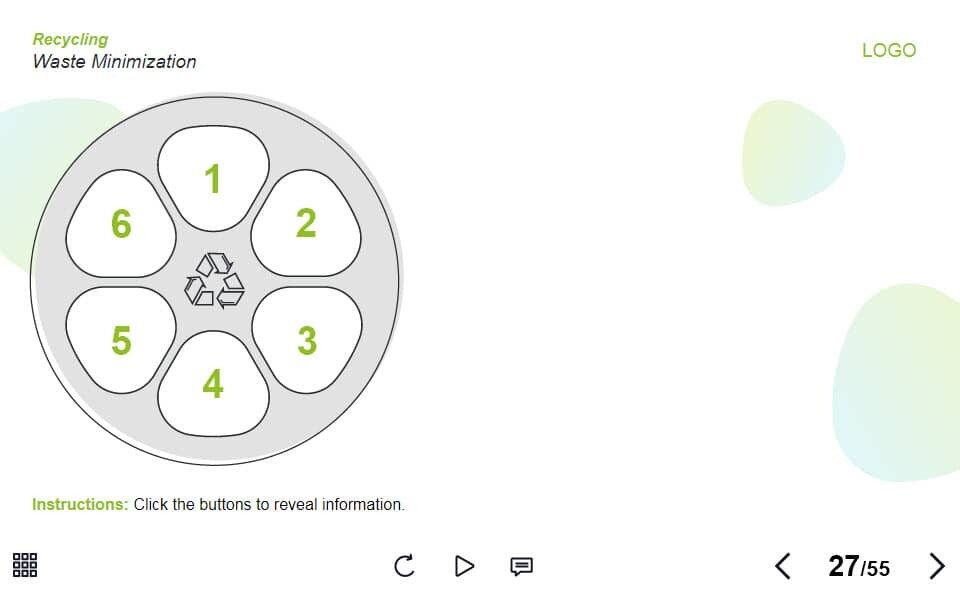 Recycling
Waste Minimization

LOGO

1
2
3
4
5
6

Instructions: Click the buttons to reveal information.

27/55