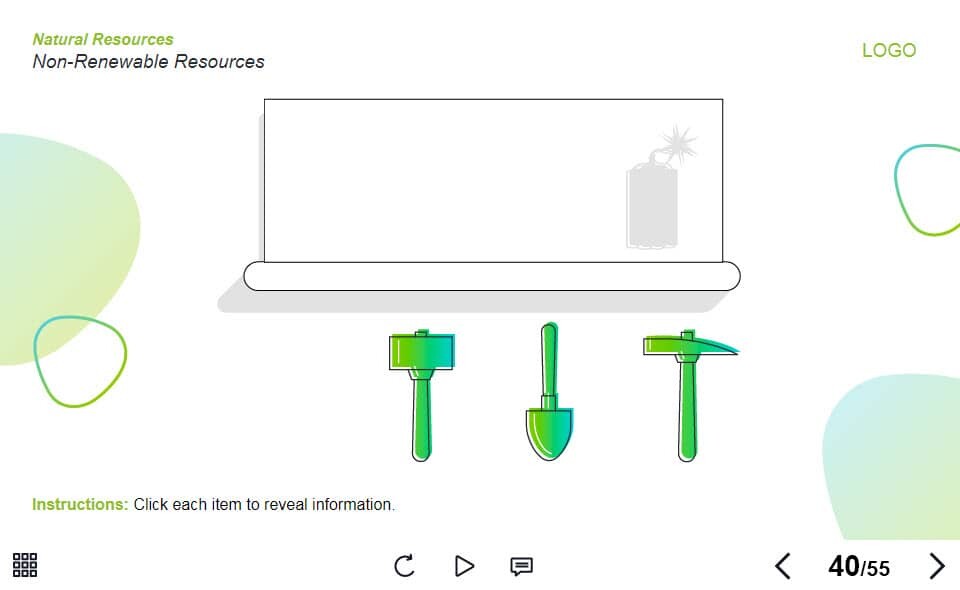 Natural Resources
Non-Renewable Resources

LOGO

Instructions: Click each item to reveal information.

40/55