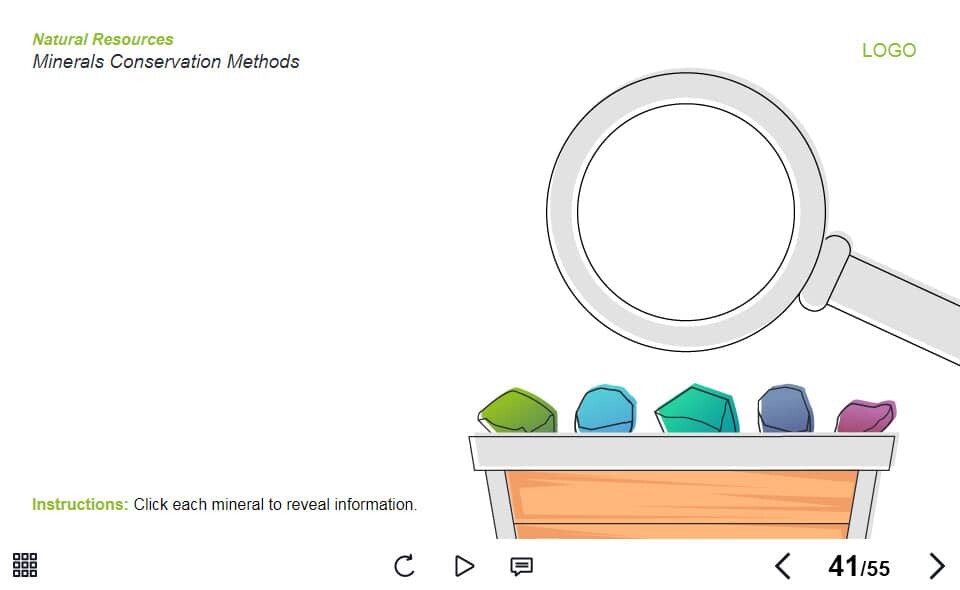 Natural Resources
Minerals Conservation Methods

LOGO

Instructions: Click each mineral to reveal information.

41/55