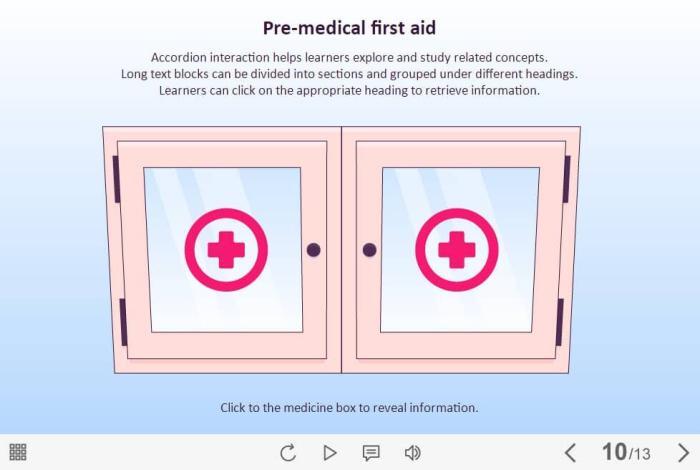 Pre-medical first aid

Accordion interaction helps learners explore and study related concepts.
Long text blocks can be divided into sections and grouped under different headings.
Learners can click on the appropriate heading to retrieve information.

Click to the medicine box to reveal information.

10/13