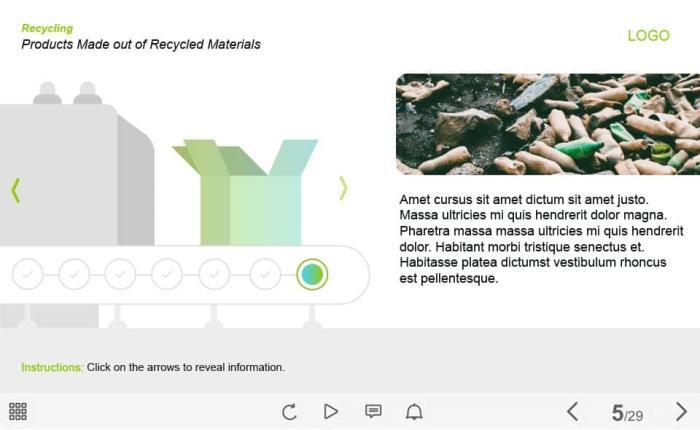 Recycling
Products Made out of Recycled Materials

LOGO

Amet cursus sit amet dictum sit amet justo. Massa ultricies mi quis hendrerit dolor magna. Pharetra massa massa ultricies mi quis hendrerit dolor. Habitant morbi tristique senectus et. Habitasse platea dictumst vestibulum rhoncus est pellentesque.

Instructions: Click on the arrows to reveal information.

5/29