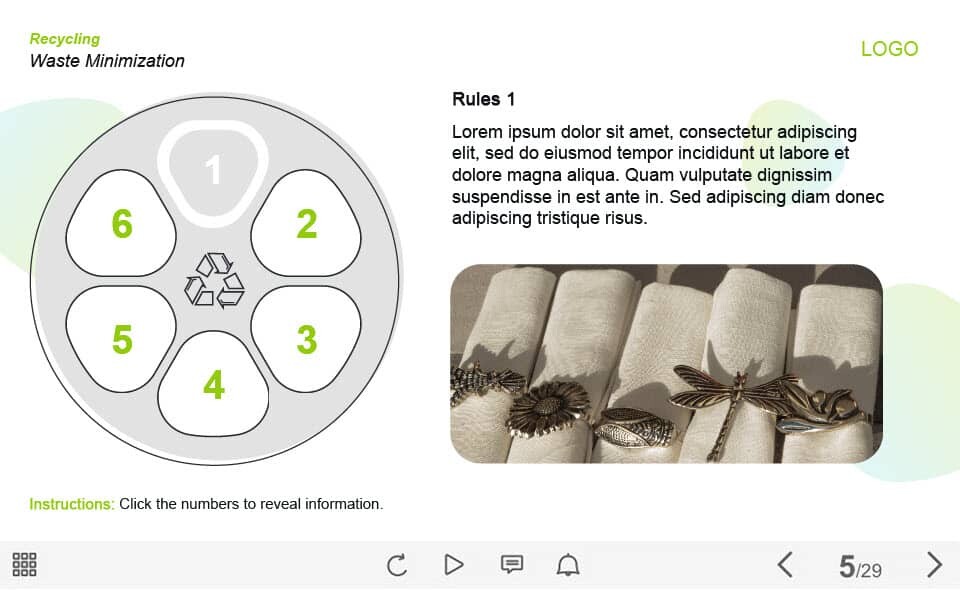 Recycling
Waste Minimization

LOGO

1
6
2
5
3
4

Rules 1

Lorem ipsum dolor sit amet, consectetur adipiscing elit, sed do eiusmod tempor incididunt ut labore et dolore magna aliqua. Quam vulputate dignissim suspendisse in est ante in. Sed adipiscing diam donec adipiscing tristique risus.

Instructions: Click the numbers to reveal information.

5/29