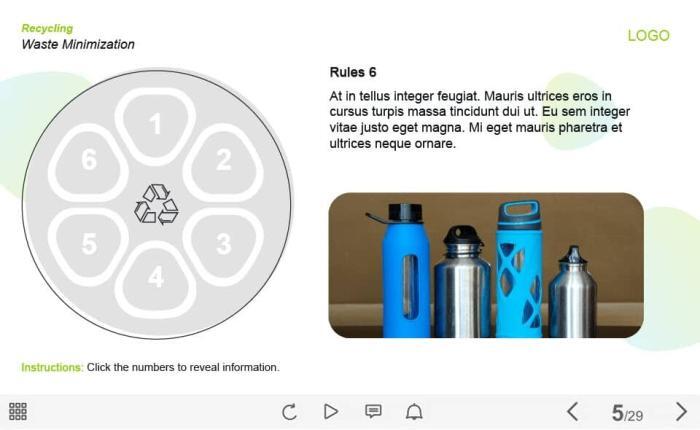 Recycling
Waste Minimization

LOGO

1
2
3
4
5
6

Rules 6

At in tellus integer feugiat. Mauris ultrices eros in cursus turpis massa tincidunt dui ut. Eu sem integer vitae justo eget magna. Mi eget mauris pharetra et ultrices neque ornare.

Instructions: Click the numbers to reveal information.

5/29