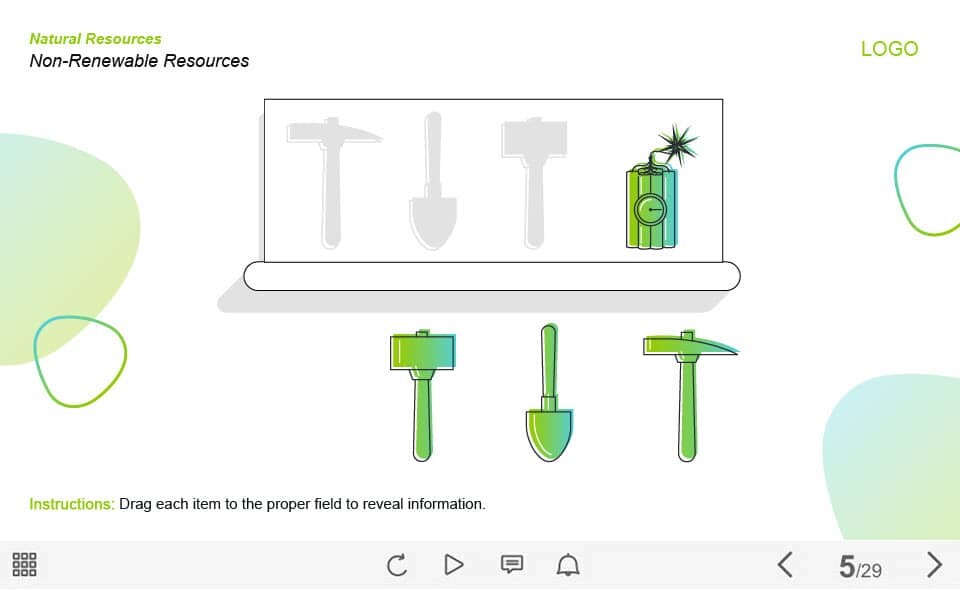 Natural Resources
Non-Renewable Resources

LOGO

Instructions: Drag each item to the proper field to reveal information.

5/29