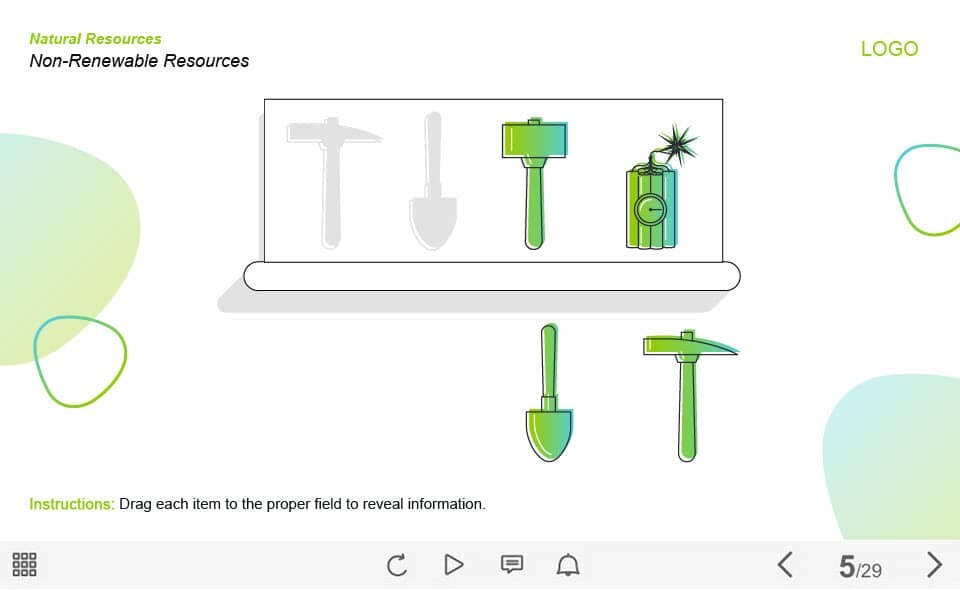 Natural Resources
Non-Renewable Resources

LOGO

Instructions: Drag each item to the proper field to reveal information.

5/29