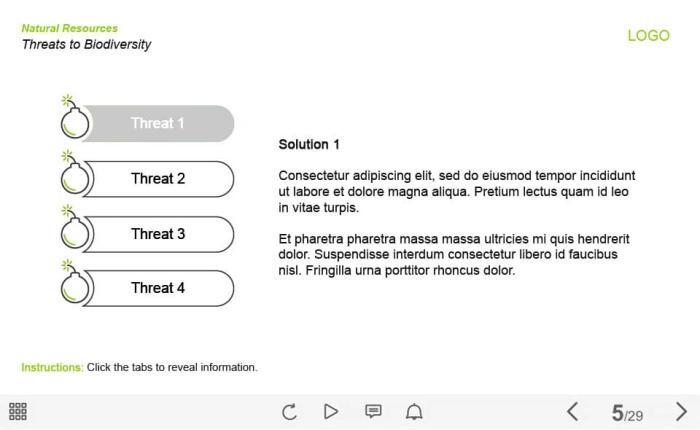 Natural Resources
Threats to Biodiversity

LOGO

Threat 1

Threat 2

Threat 3

Threat 4

Solution 1

Consectetur adipiscing elit, sed do eiusmod tempor incididunt ut labore et dolore magna aliqua. Pretium lectus quam id leo in vitae turpis.

Et pharetra pharetra massa massa ultricies mi quis hendrerit dolor. Suspendisse interdum consectetur libero id faucibus nisl. Fringilla urna porttitor rhoncus dolor.

Instructions: Click the tabs to reveal information.

5/29