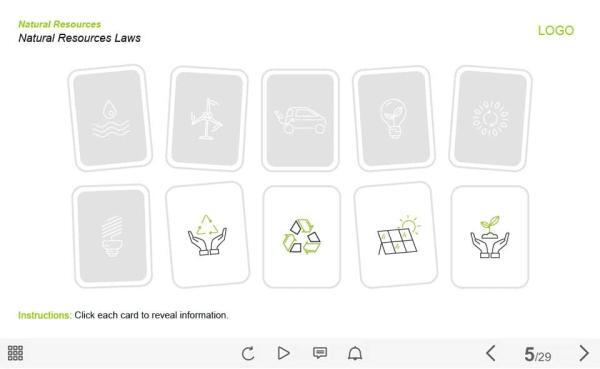 Natural Resources
Natural Resources Laws

LOGO

Instructions: Click each card to reveal information.

5/29