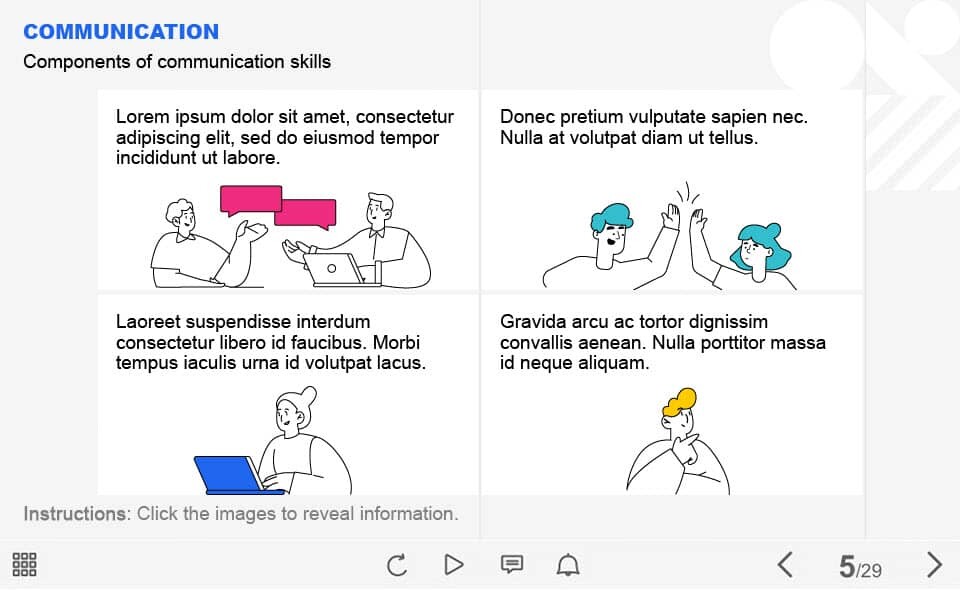 COMMUNICATION

Components of communication skills

Lorem ipsum dolor sit amet, consectetur adipiscing elit, sed do eiusmod tempor incididunt ut labore.

Donec pretium vulputate sapien nec. Nulla at volutpat diam ut tellus.

Laoreet suspendisse interdum consectetur libero id faucibus. Morbi tempus iaculis urna id volutpat lacus.

Gravida arcu ac tortor dignissim convallis aenean. Nulla porttitor massa id neque aliquam.

Instructions: Click the images to reveal information.

5/29