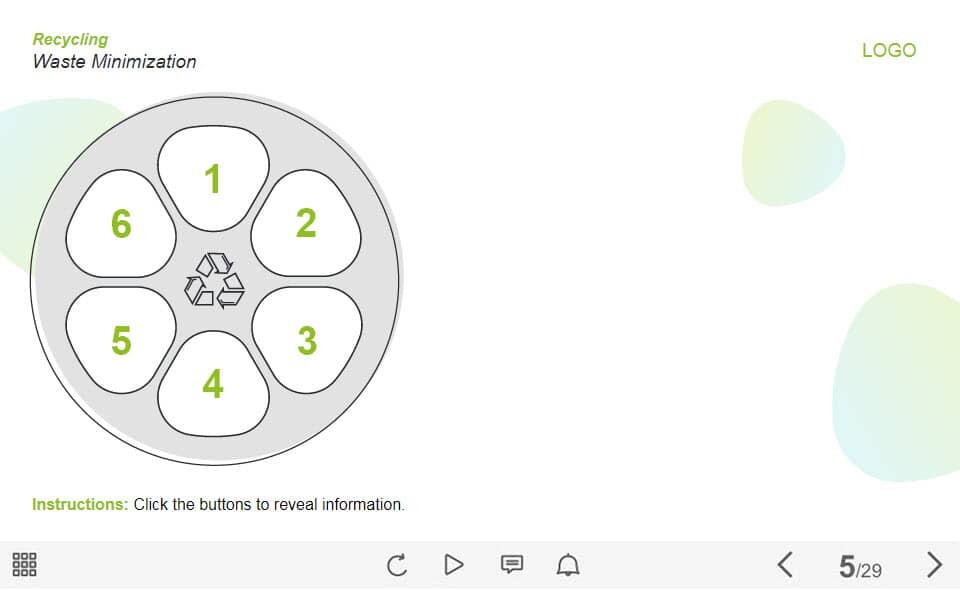 Recycling
Waste Minimization

LOGO

1
2
3
4
5
6

Instructions: Click the buttons to reveal information.

5/29