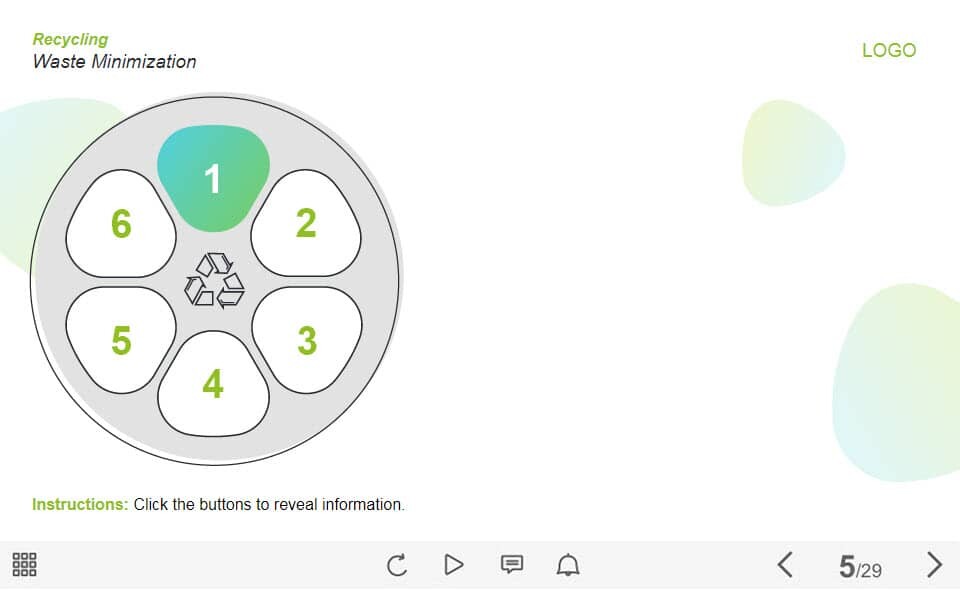 Recycling
Waste Minimization

LOGO

1
2
3
4
5
6

Instructions: Click the buttons to reveal information.

5/29