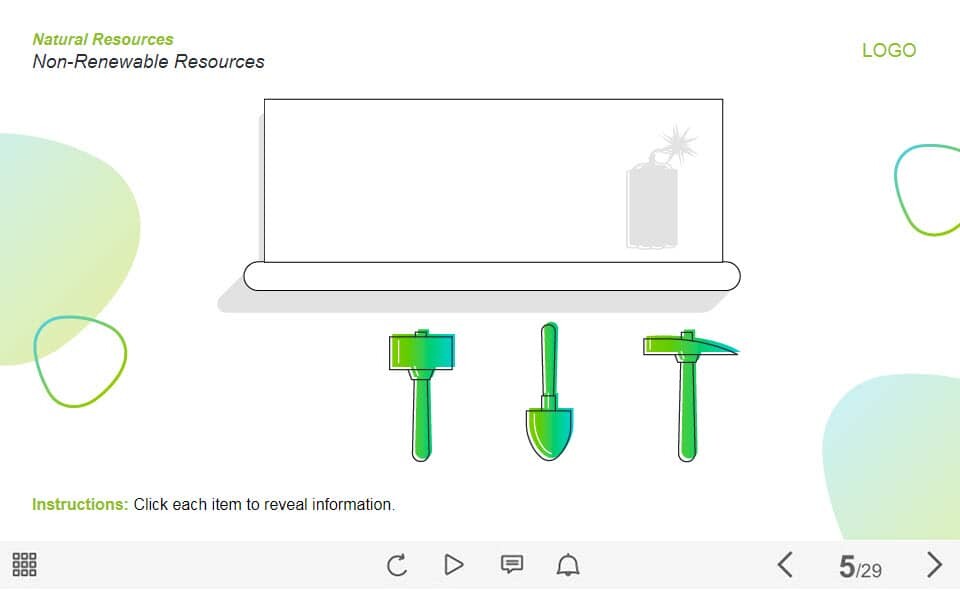 Natural Resources
Non-Renewable Resources

LOGO

Instructions: Click each item to reveal information.

5/29