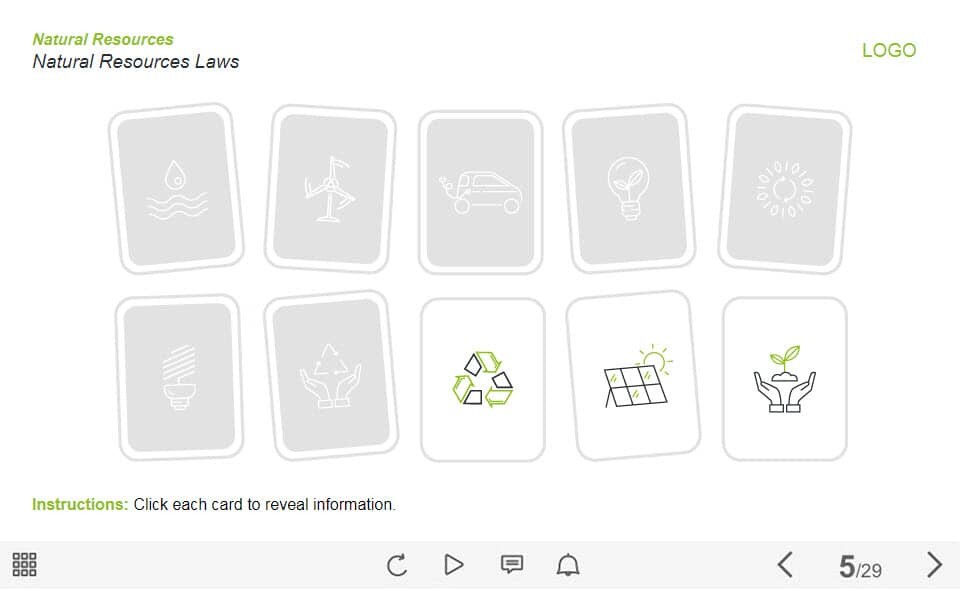 Natural Resources
Natural Resources Laws

LOGO

Instructions: Click each card to reveal information.

5/29