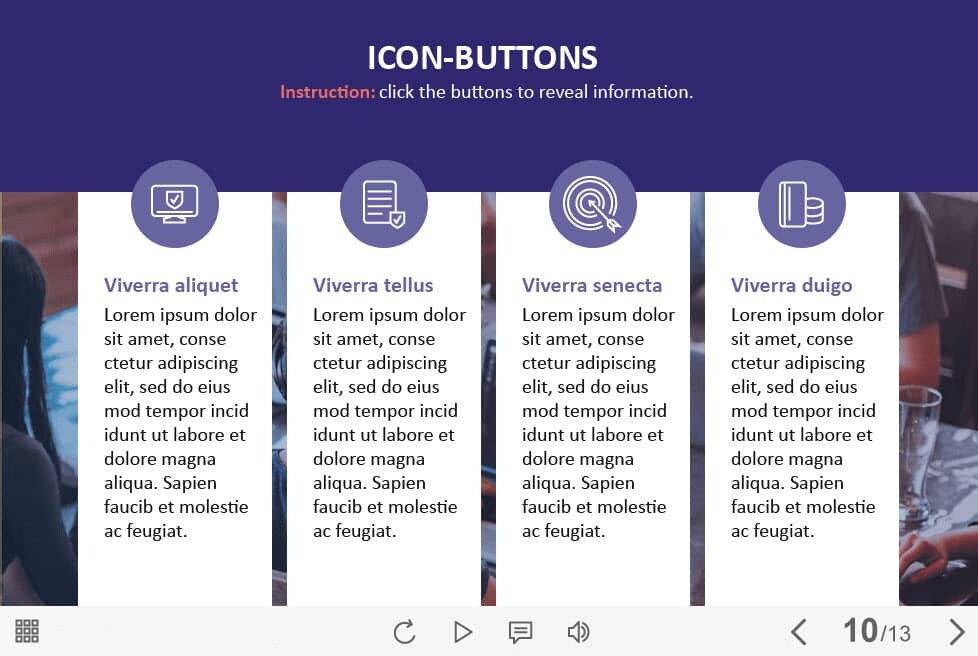 ICON-BUTTONS

Instruction: click the buttons to reveal information.

Viverra aliquet

Lorem ipsum dolor sit amet, conse ctetur adipiscing elit, sed do eius mod tempor incid idunt ut labore et dolore magna aliqua. Sapien faucib et molestie ac feugiat.

Viverra tellus

Lorem ipsum dolor sit amet, conse ctetur adipiscing elit, sed do eius mod tempor incid idunt ut labore et dolore magna aliqua. Sapien faucib et molestie ac feugiat.

Viverra senecta

Lorem ipsum dolor sit amet, conse ctetur adipiscing elit, sed do eius mod tempor incid idunt ut labore et dolore magna aliqua. Sapien faucib et molestie ac feugiat.

Viverra duigo

Lorem ipsum dolor sit amet, conse ctetur adipiscing elit, sed do eius mod tempor incid idunt ut labore et dolore magna aliqua. Sapien faucib et molestie ac feugiat.

10/13