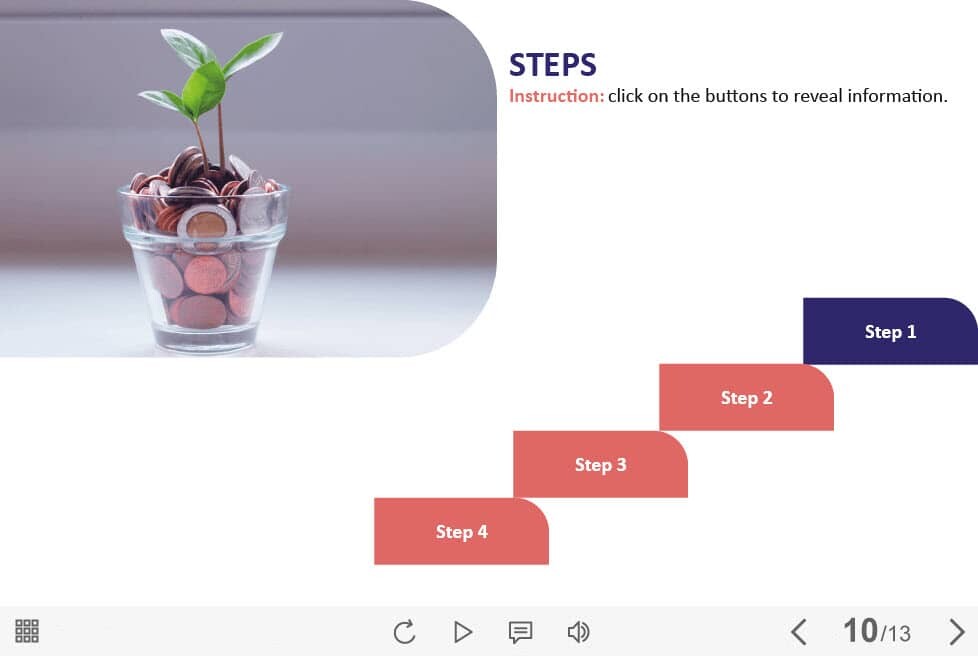 STEPS

Instruction: click on the buttons to reveal information.

Step 1

Step 2

Step 3

Step 4

10/13