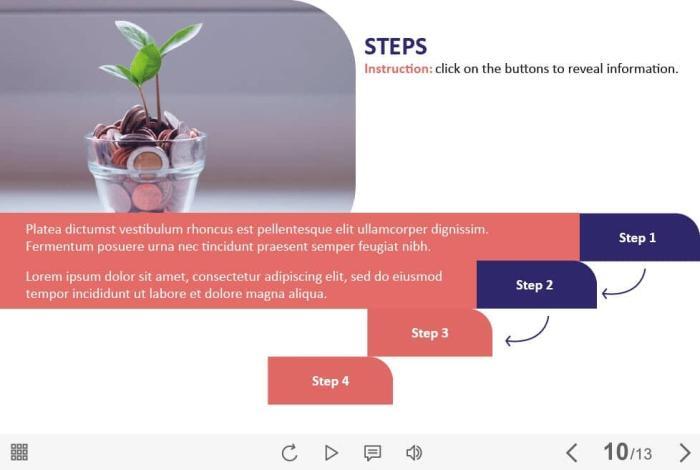 STEPS

Instruction: click on the buttons to reveal information.

Platea dictumst vestibulum rhoncus est pellentesque elit ullamcorper dignissim. Fermentum posuere urna nec tincidunt praesent semper feugiat nibh.

Step 1

Lorem ipsum dolor sit amet, consectetur adipiscing elit, sed do eiusmod tempor incididunt ut labore et dolore magna aliqua.

Step 2

Step 3

Step 4

10/13