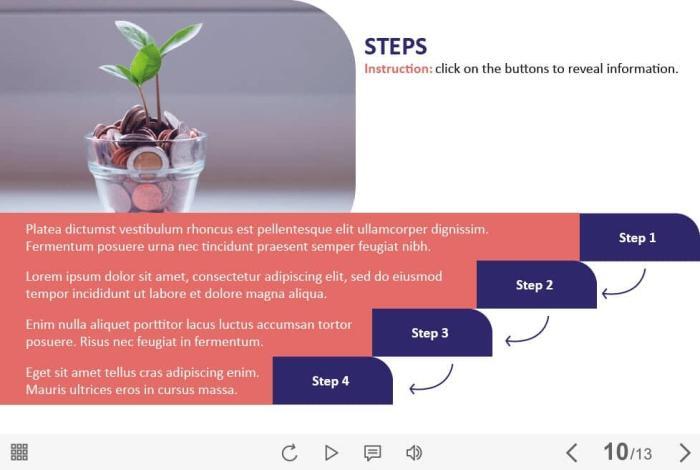 STEPS
Instruction: click on the buttons to reveal information.

Platea dictumst vestibulum rhoncus est pellentesque elit ullamcorper dignissim. Fermentum posuere urna nec tincidunt praesent semper feugiat nibh.

Step 1

Lorem ipsum dolor sit amet, consectetur adipiscing elit, sed do eiusmod tempor incididunt ut labore et dolore magna aliqua.

Step 2

Enim nulla aliquet porttitor lacus luctus accumsan tortor posuere. Risus nec feugiat in fermentum.

Step 3

Eget sit amet tellus cras adipiscing enim. Mauris ultrices eros in cursus massa.

Step 4

10/13