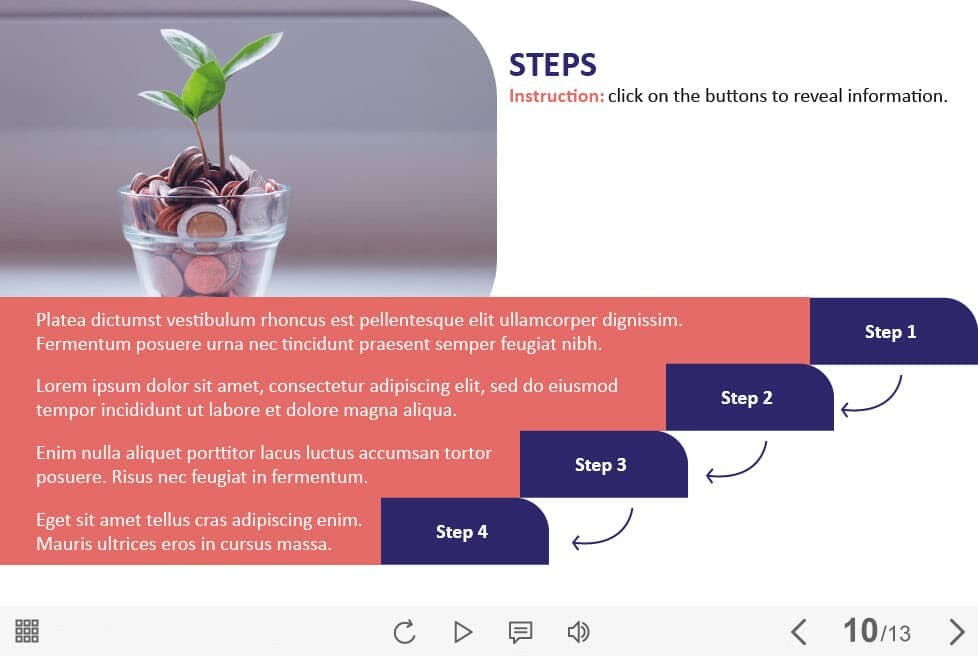 STEPS
Instruction: click on the buttons to reveal information.

Platea dictumst vestibulum rhoncus est pellentesque elit ullamcorper dignissim. Fermentum posuere urna nec tincidunt praesent semper feugiat nibh.

Step 1

Lorem ipsum dolor sit amet, consectetur adipiscing elit, sed do eiusmod tempor incididunt ut labore et dolore magna aliqua.

Step 2

Enim nulla aliquet porttitor lacus luctus accumsan tortor posuere. Risus nec feugiat in fermentum.

Step 3

Eget sit amet tellus cras adipiscing enim. Mauris ultrices eros in cursus massa.

Step 4

10/13